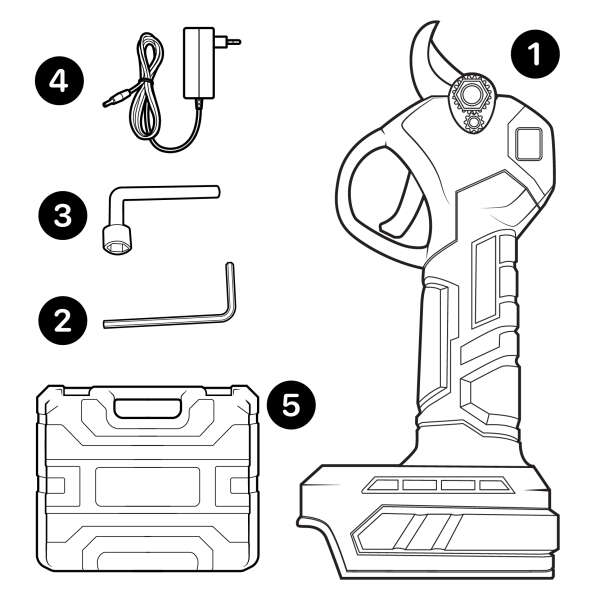 4

1

3

2

5